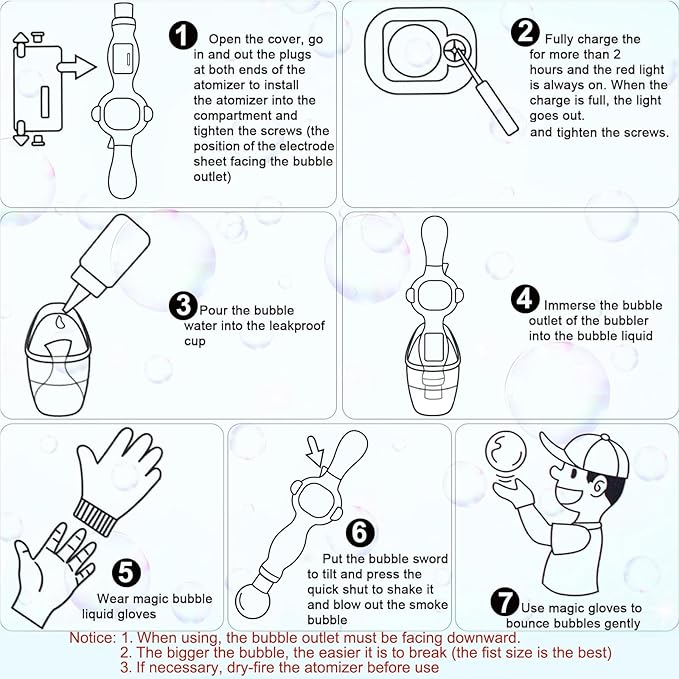 1 Open the cover, go in and out the plugs at both ends of the atomizer to install the atomizer into the compartment and tighten the screws (the position of the electrode sheet facing the bubble outlet)

2 Fully charge the for more than 2 hours and the red light is always on. When the charge is full, the light goes out. and tighten the screws.

3 Pour the bubble water into the leakproof cup

4 Immerse the bubble outlet of the bubbler into the bubble liquid

5 Wear magic bubble liquid gloves

6 Put the bubble sword to tilt and press the quick shut to shake it and blow out the smoke bubble

7 Use magic gloves to bounce bubbles gently

Notice: 1. When using, the bubble outlet must be facing downward.
2. The bigger the bubble, the easier it is to break (the fist size is the best)
3. If necessary, dry-fire the atomizer before use